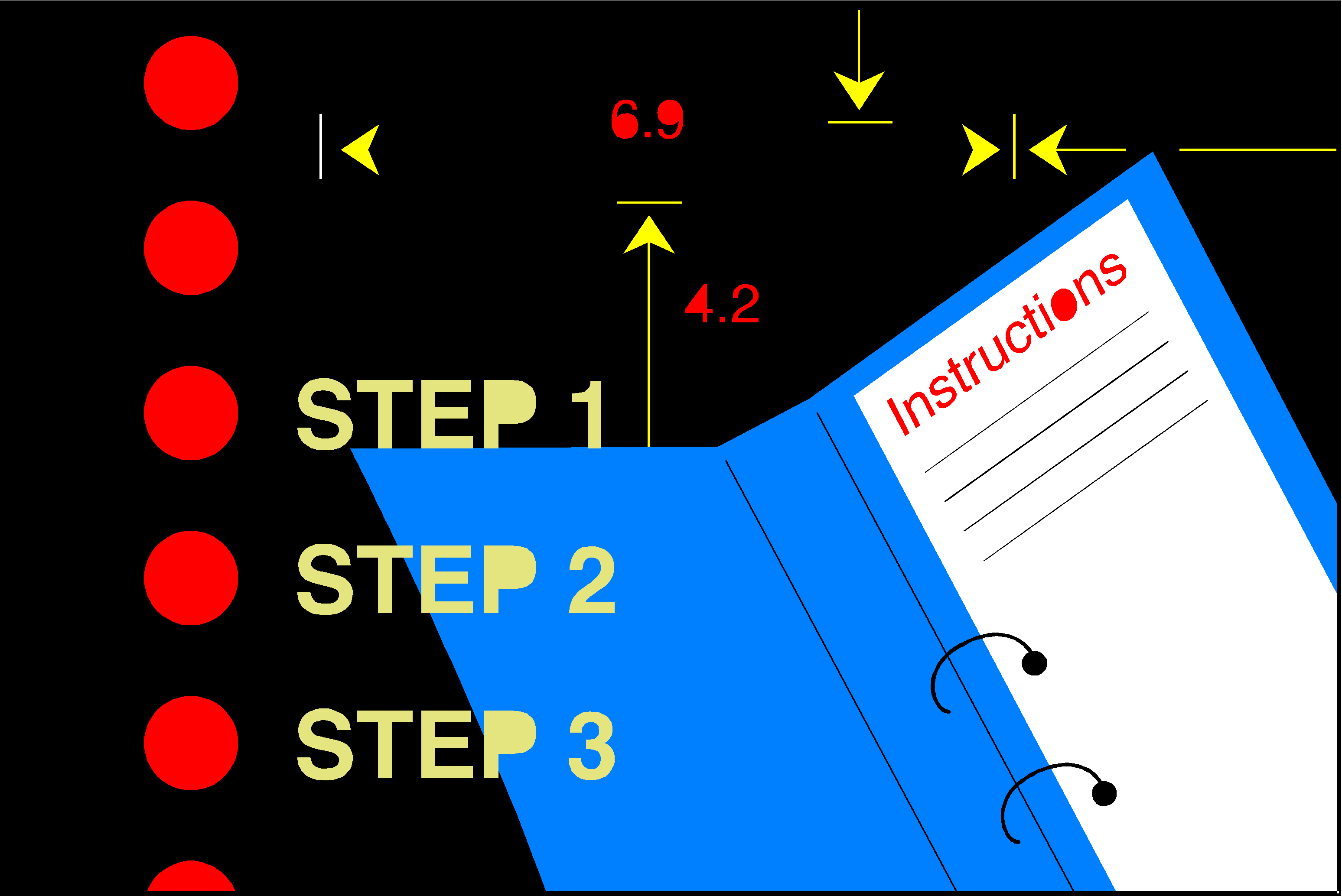 6.9

4.2

STEP 1

STEP 2

STEP 3

Instructions